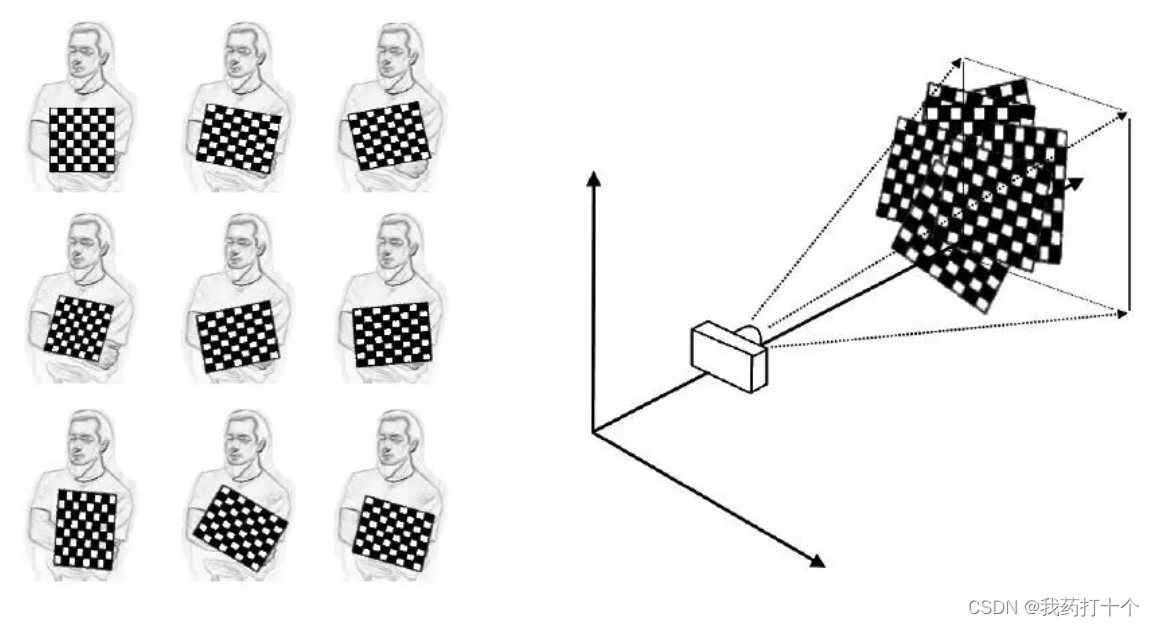 CSDN @我药打十个